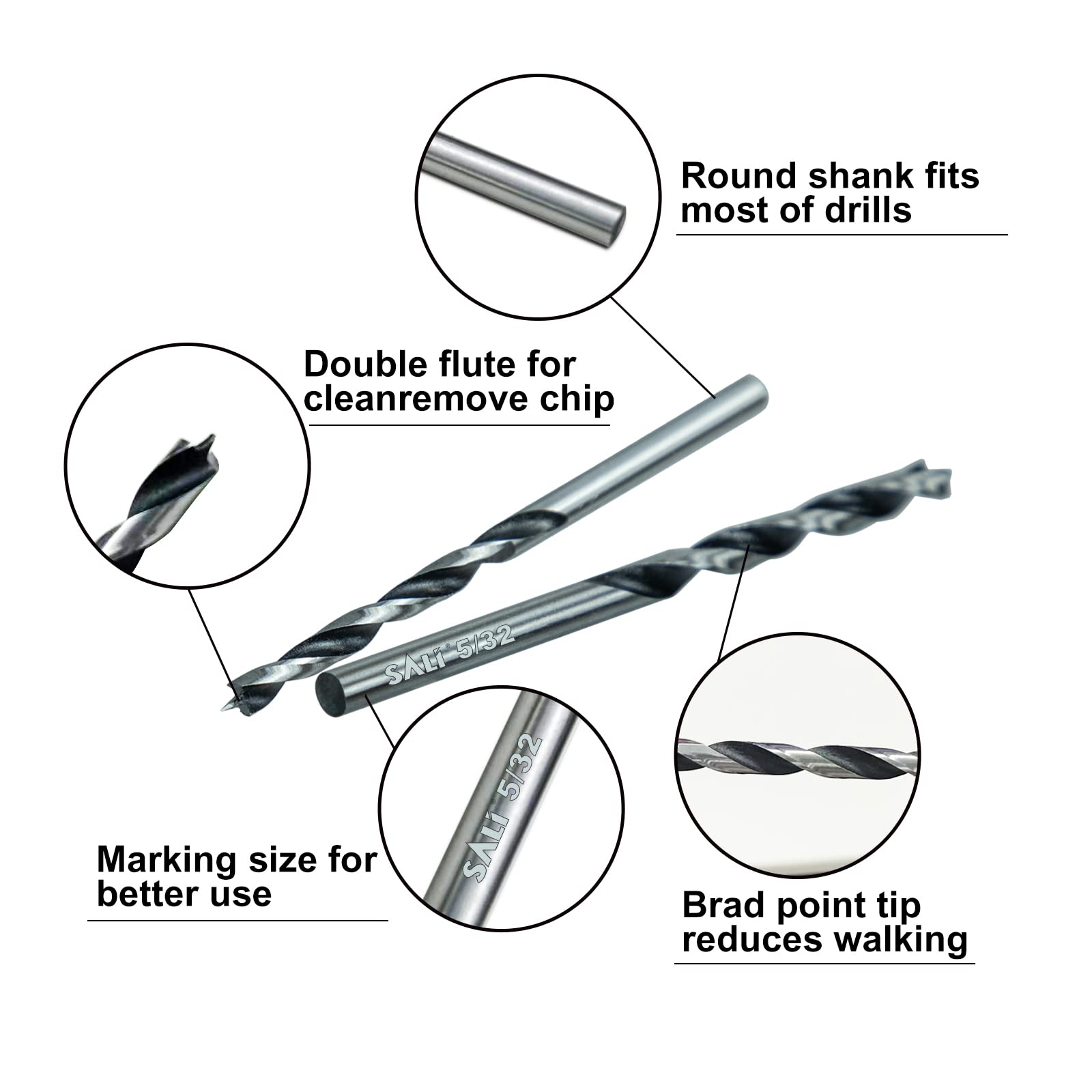 Round shank fits most of drills

Double flute for cleanremove chip

SALI® 5/32

SALI® 5/32

Marking size for better use

Brad point tip reduces walking