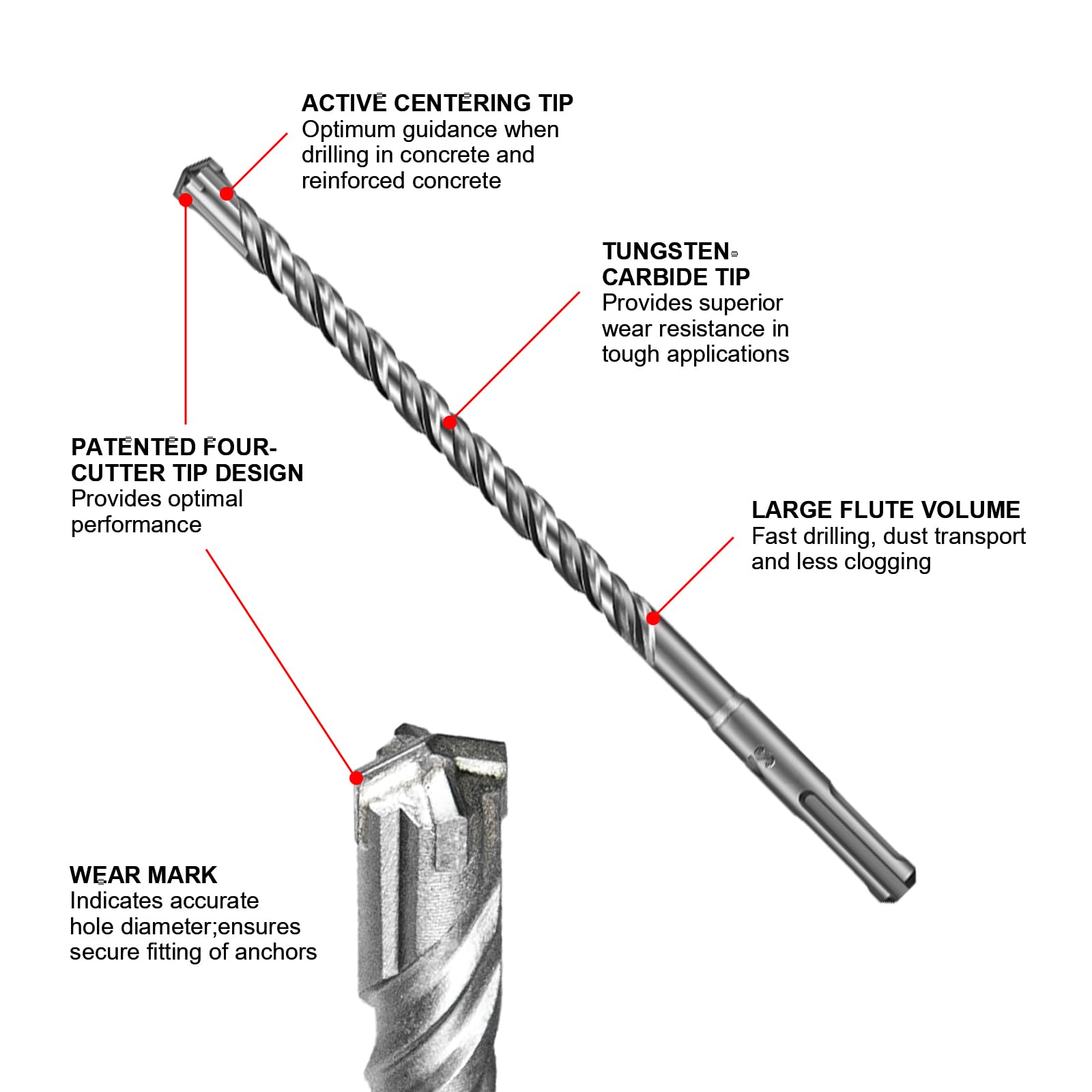 ACTIVE CENTERING TIP
Optimum guidance when drilling in concrete and reinforced concrete

TUNGSTEN-CARBIDE TIP
Provides superior wear resistance in tough applications

PATENTED FOUR-CUTTER TIP DESIGN
Provides optimal performance

LARGE FLUTE VOLUME
Fast drilling, dust transport and less clogging

WEAR MARK
Indicates accurate hole diameter;ensures secure fitting of anchors